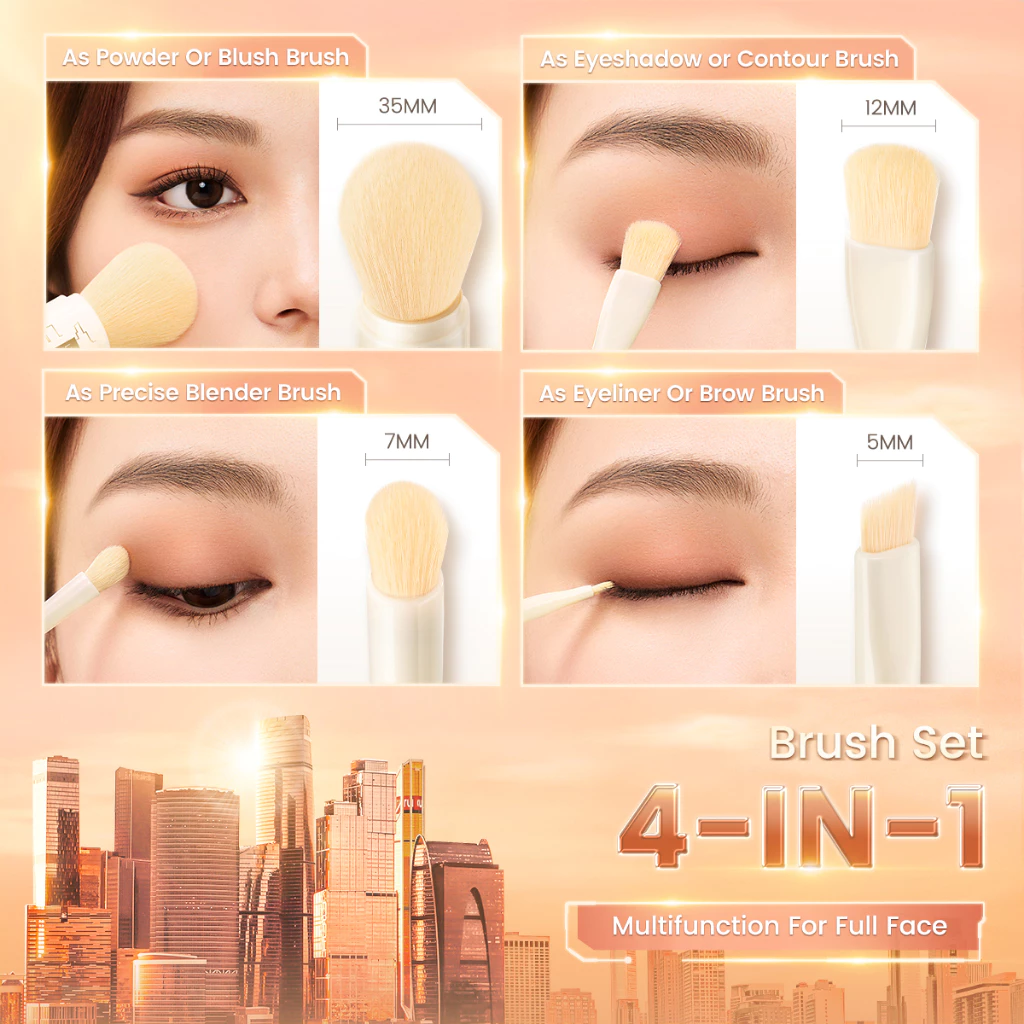 As Powder Or Blush Brush

35MM

As Eyeshadow or Contour Brush

12MM

As Precise Blender Brush

7MM

As Eyeliner Or Brow Brush

5MM

Brush Set

4-IN-1

Multifunction For Full Face