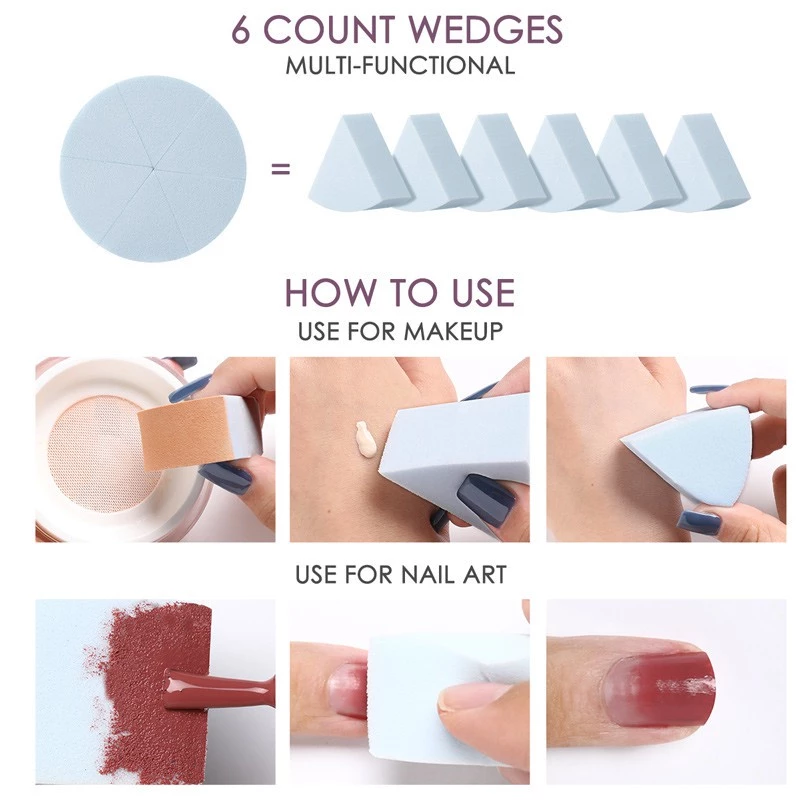 6 COUNT WEDGES
MULTI-FUNCTIONAL

=

HOW TO USE
USE FOR MAKEUP

USE FOR NAIL ART