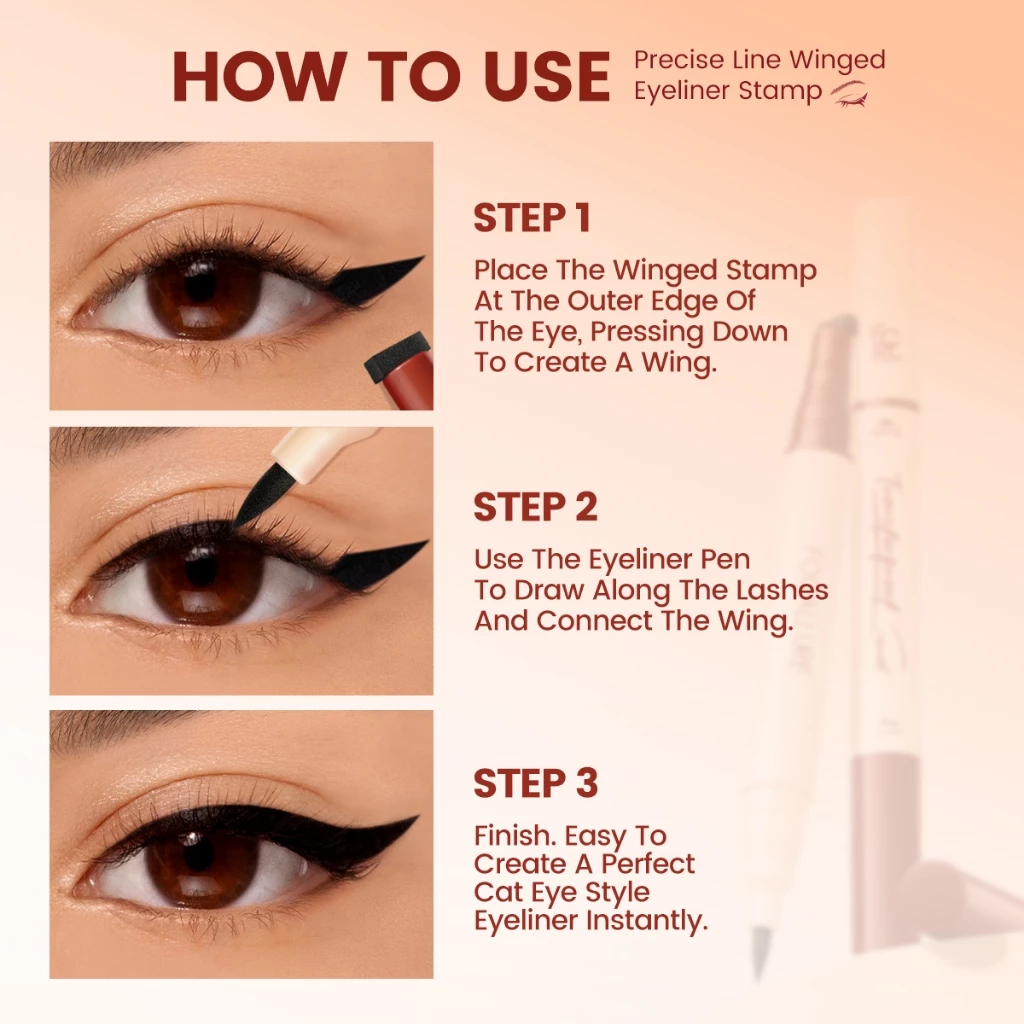 HOW TO USE Precise Line Winged Eyeliner Stamp

STEP 1
Place The Winged Stamp At The Outer Edge Of The Eye, Pressing Down To Create A Wing.

STEP 2
Use The Eyeliner Pen To Draw Along The Lashes And Connect The Wing.

STEP 3
Finish. Easy To Create A Perfect Cat Eye Style Eyeliner Instantly.