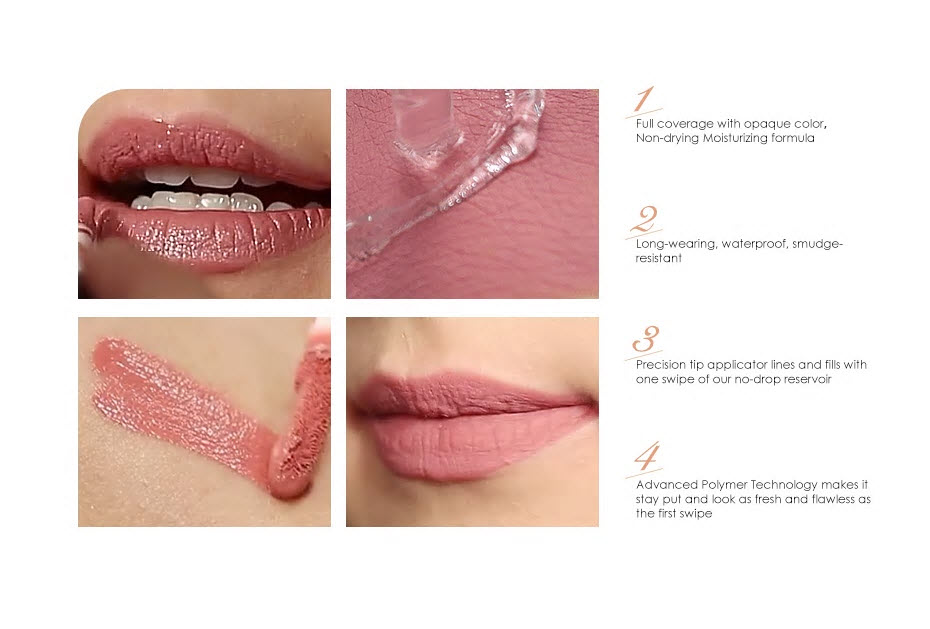 1
Full coverage with opaque color, Non-drying Moisturizing formula

2
Long-wearing, waterproof, smudge-resistant

3
Precision tip applicator lines and fills with one swipe of our no-drop reservoir

4
Advanced Polymer Technology makes it stay put and look as fresh and flawless as the first swipe